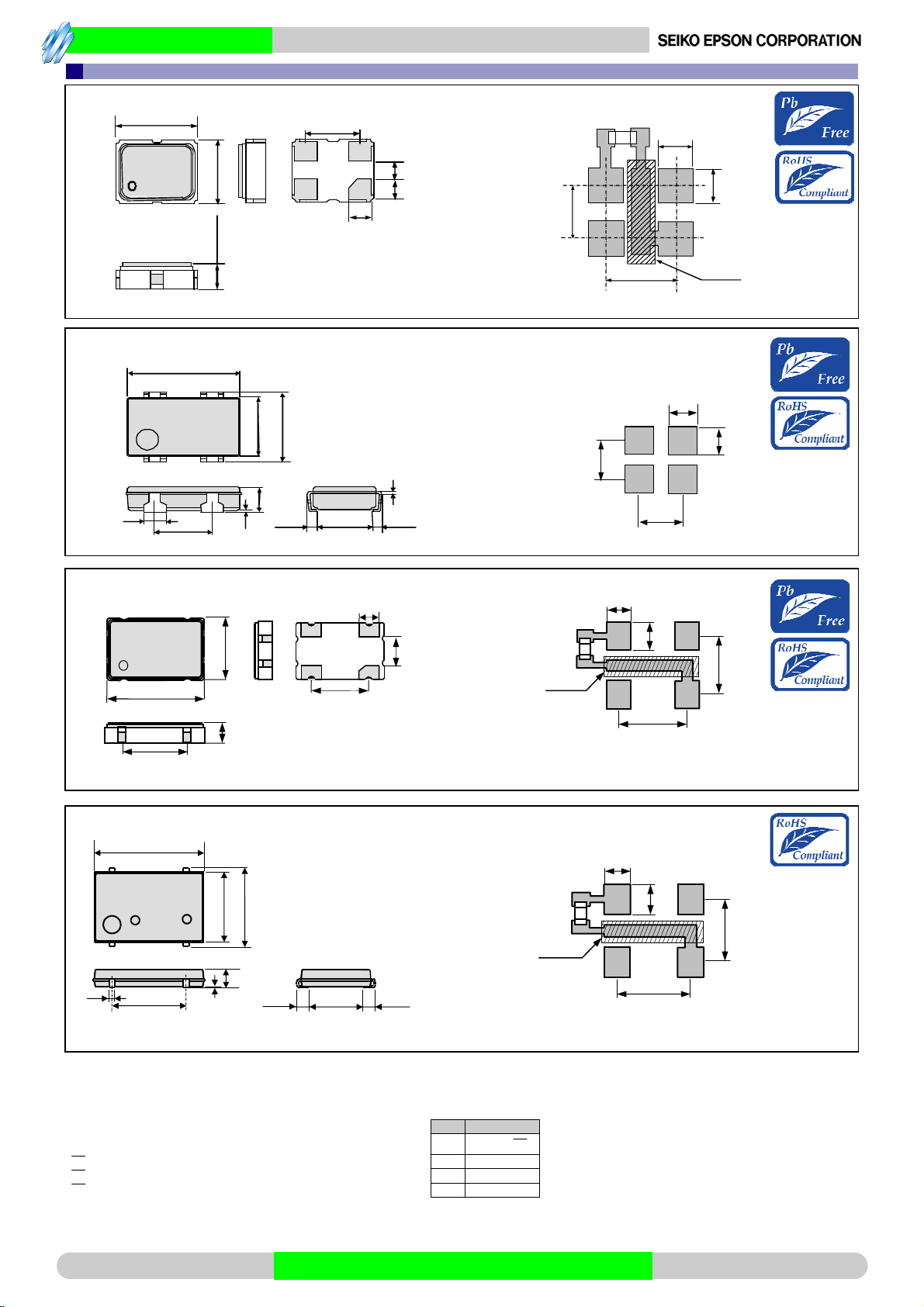 SEIKO EPSON CORPORATION

Pb Free

RoHS Compliant

Pb Free

RoHS Compliant

Pb Free

RoHS Compliant

RoHS Compliant