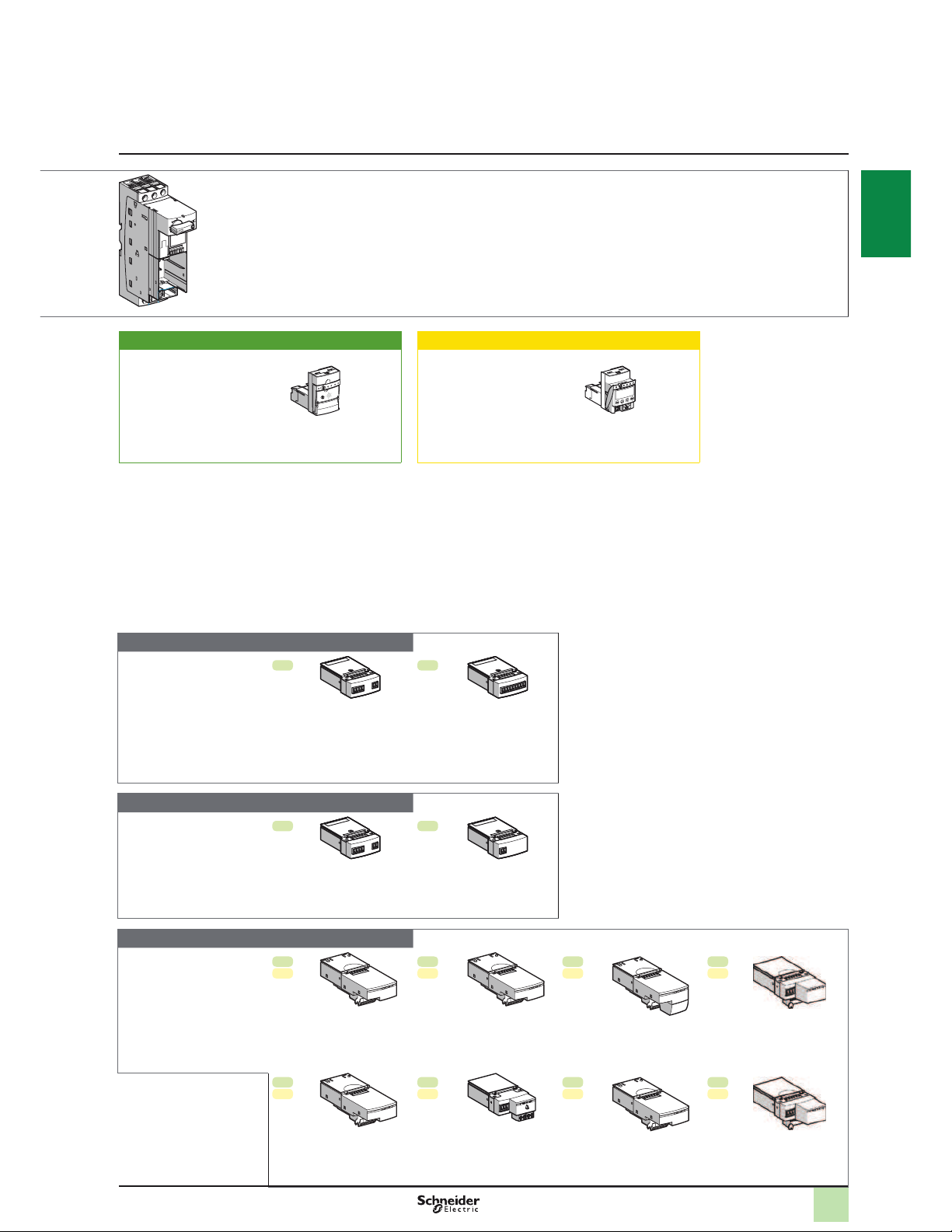 Schneider Electric